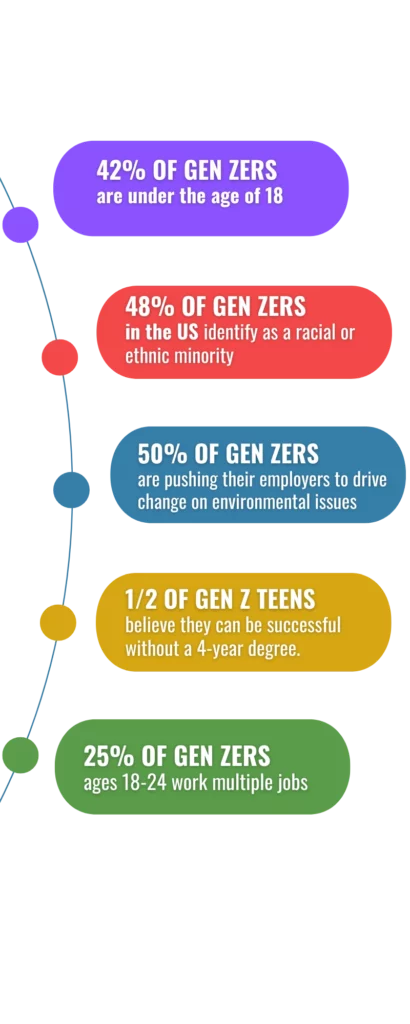 42% OF GEN ZERS
are under the age of 18

48% OF GEN ZERS
in the US identify as a racial or ethnic minority

50% OF GEN ZERS
are pushing their employers to drive change on environmental issues

1/2 OF GEN Z TEENS
believe they can be successful without a 4-year degree.

25% OF GEN ZERS
ages 18-24 work multiple jobs